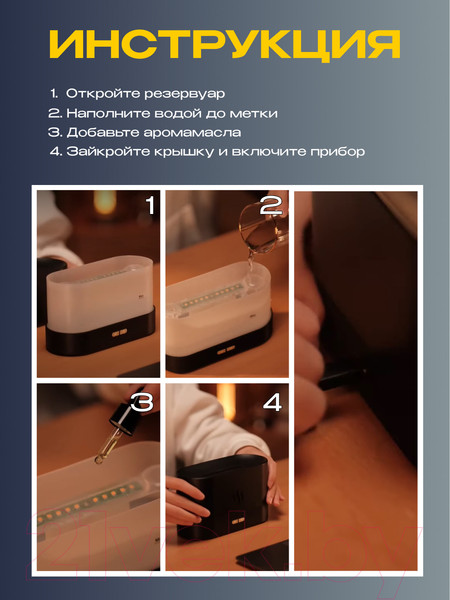 ИНСТРУКЦИЯ

1. Откройте резервуар
2. Наполните водой до метки
3. Добавьте аромамасла
4. Зайкройте крышку и включите прибор

1

2

3

4

21vek.by