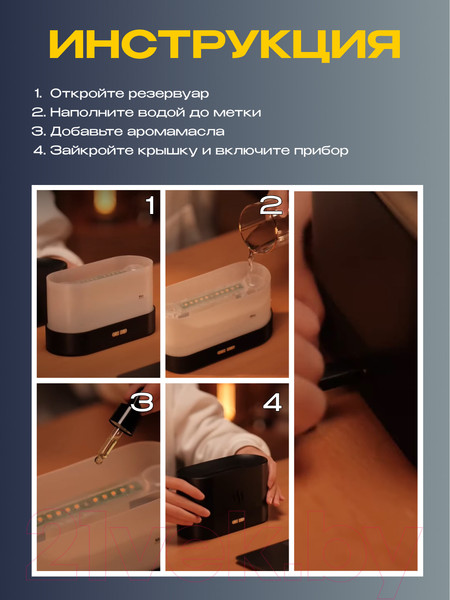 ИНСТРУКЦИЯ

1. Откройте резервуар
2. Наполните водой до метки
3. Добавьте аромамасла
4. Зайкройте крышку и включите прибор

1

2

3

4

21vek.by