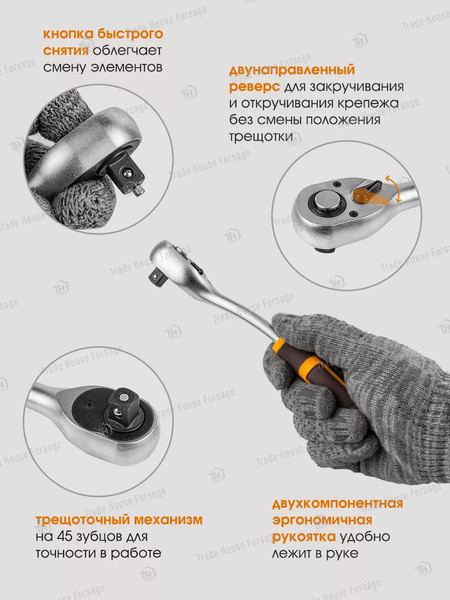 кнопка быстрого снятия облегчает смену элементов

двунаправленный реверс для закручивания и откручивания крепежа без смены положения трещотки

трещоточный механизм на 45 зубцов для точности в работе

двухкомпонентная эргономичная рукоятка удобно лежит в руке

Trade House Forsage