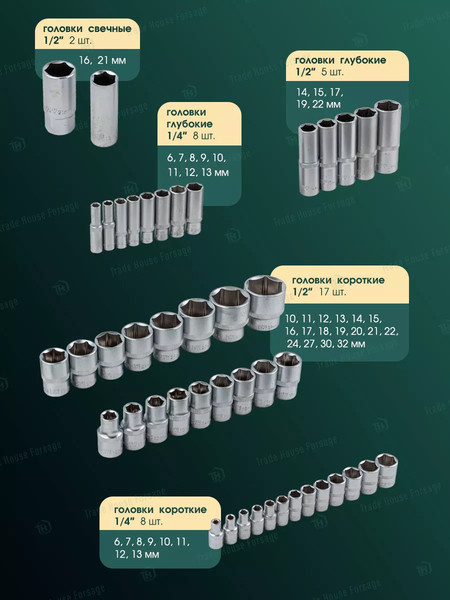 головки свечные
1/2" 2 шт.

16, 21 мм

головки глубокие
1/2" 5 шт.

14, 15, 17, 19, 22 мм

головки глубокие
1/4" 8 шт.

6, 7, 8, 9, 10, 11, 12, 13 мм

головки короткие
1/2" 17 шт.

10, 11, 12, 13, 14, 15, 16, 17, 18, 19, 20, 21, 22, 24, 27, 30, 32 мм

головки короткие
1/4" 8 шт.

6, 7, 8, 9, 10, 11, 12, 13 мм

Trade House Forsage