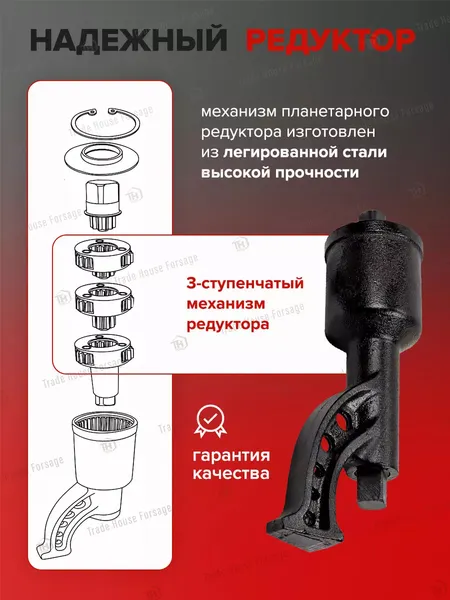 НАДЕЖНЫЙ РЕДУКТОР

механизм планетарного редуктора изготовлен из легированной стали высокой прочности

3-ступенчатый механизм редуктора

гарантия качества

Trade House Forsage