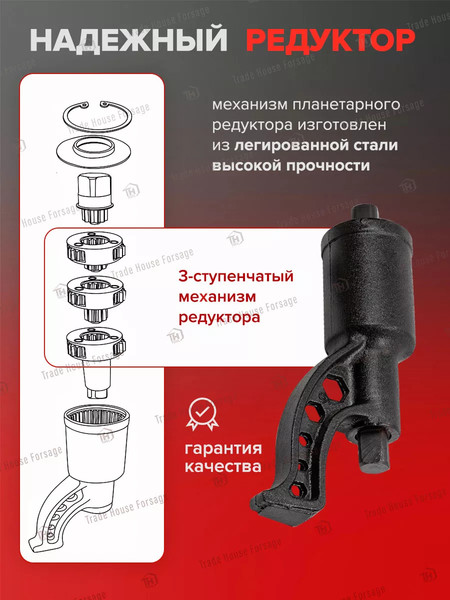 НАДЕЖНЫЙ РЕДУКТОР

механизм планетарного редуктора изготовлен из легированной стали высокой прочности

3-ступенчатый механизм редуктора

гарантия качества

Trade House Forsage