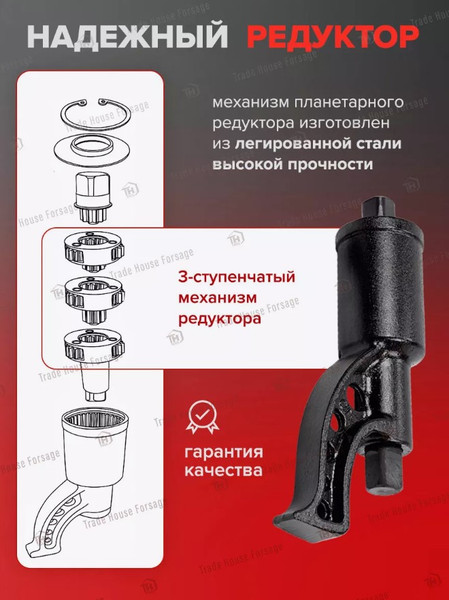 НАДЕЖНЫЙ РЕДУКТОР

механизм планетарного редуктора изготовлен из легированной стали высокой прочности

3-ступенчатый механизм редуктора

гарантия качества

Trade House Forsage