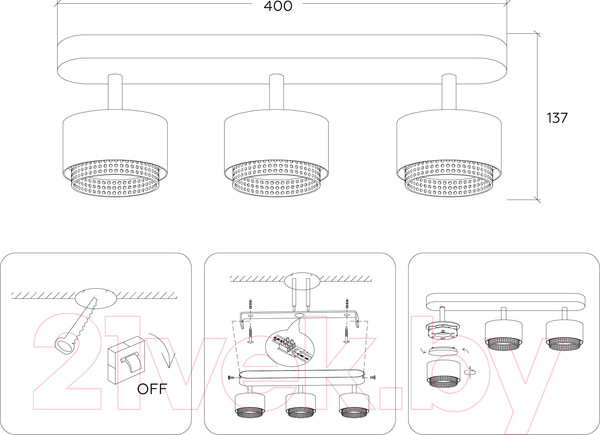 400

137

OFF

21vek.by