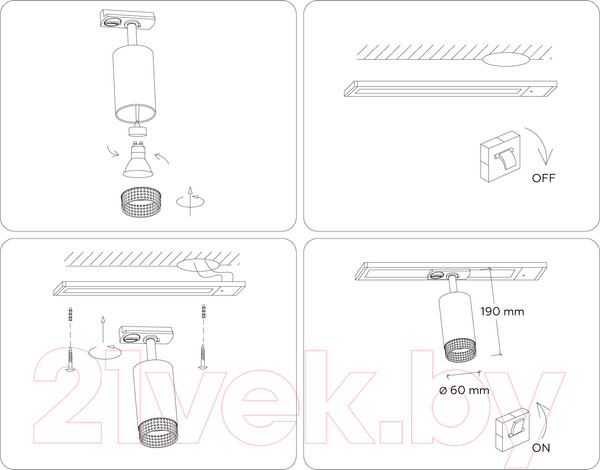 OFF

190 mm

ø 60 mm

ON

21vek.by