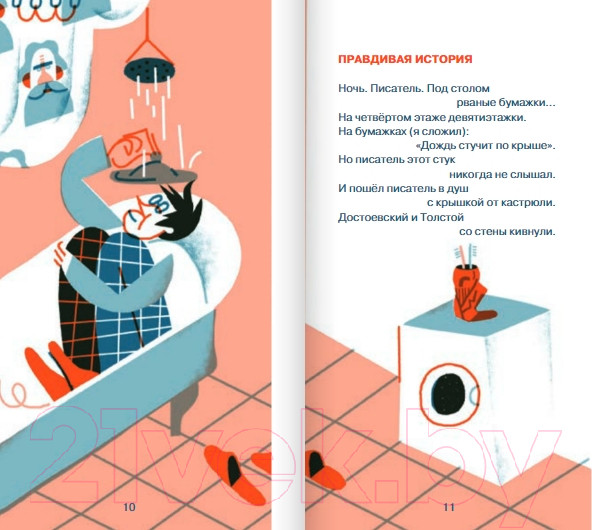 ПРАВДИВАЯ ИСТОРИЯ

Ночь. Писатель. Под столом
рваные бумажки...
На четвёртом этаже девятиэтажки.
На бумажках (я сложил):
«Дождь стучит по крыше».
Но писатель этот стук
никогда не слышал.
И пошёл писатель в душ
с крышкой от кастрюли.
Достоевский и Толстой
со стены кивнули.

21vek.by

10

11