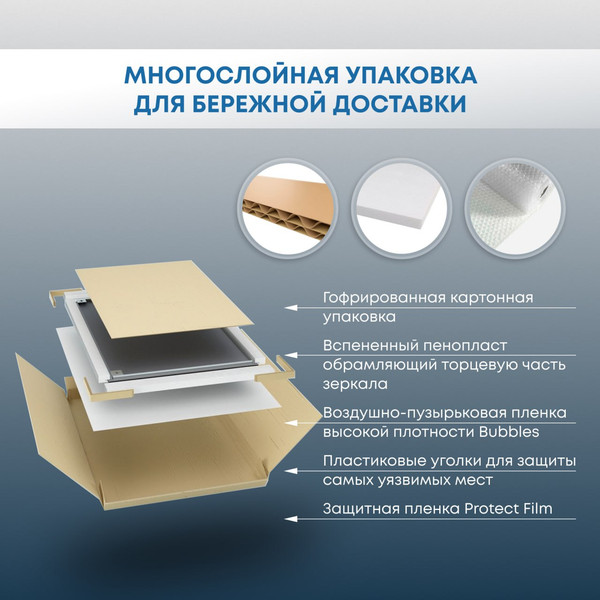 МНОГОСЛОЙНАЯ УПАКОВКА ДЛЯ БЕРЕЖНОЙ ДОСТАВКИ

Гофрированная картонная упаковка

Вспененный пенопласт обрамляющий торцевую часть зеркала

Воздушно-пузырьковая пленка высокой плотности Bubbles

Пластиковые уголки для защиты самых уязвимых мест

Защитная пленка Protect Film