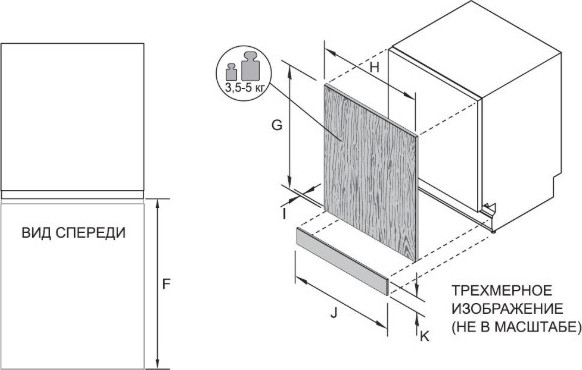 ВИД СПЕРЕДИ

F

3,5-5 кг

H

G

I

J

K

ТРЕХМЕРНОЕ ИЗОБРАЖЕНИЕ (НЕ В МАСШТАБЕ)