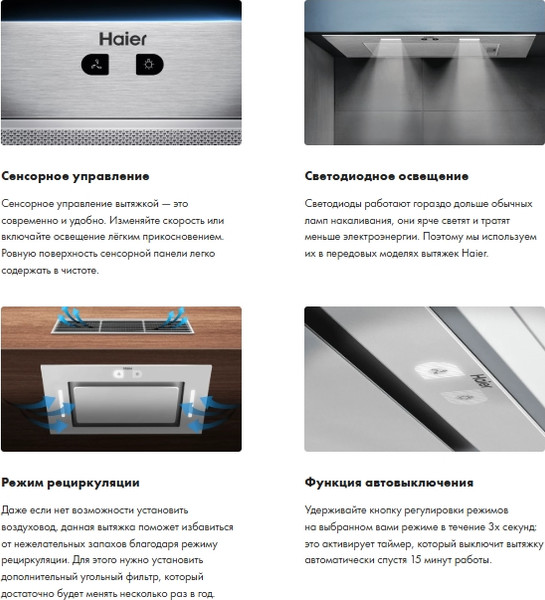 Haier

Сенсорное управление

Сенсорное управление вытяжкой — это современно и удобно. Изменяйте скорость или включайте освещение лёгким прикосновением. Ровную поверхность сенсорной панели легко содержать в чистоте.

Светодиодное освещение

Светодиоды работают гораздо дольше обычных ламп накаливания, они ярче светят и тратят меньше электроэнергии. Поэтому мы используем их в передовых моделях вытяжек Haier.

Haier

Режим рециркуляции

Даже если нет возможности установить воздуховод, данная вытяжка поможет избавиться от нежелательных запахов благодаря режиму рециркуляции. Для этого нужно установить дополнительный угольный фильтр, который достаточно будет менять несколько раз в год.

Функция автовыключения

Удерживайте кнопку регулировки режимов на выбранном вами режиме в течение 3х секунд: это активирует таймер, который выключит вытяжку автоматически спустя 15 минут работы.