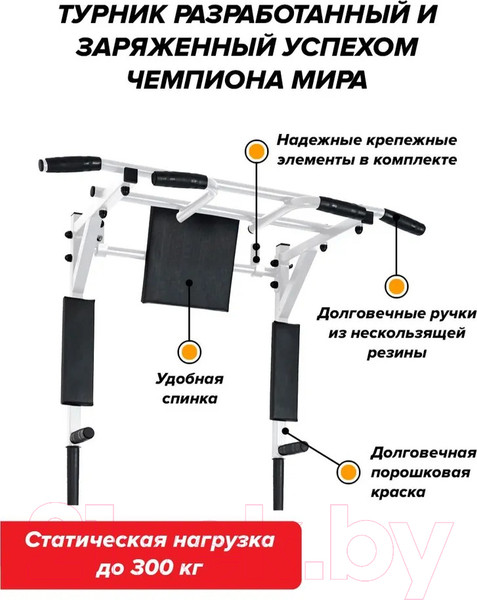 ТУРНИК РАЗРАБОТАННЫЙ И ЗАРЯЖЕННЫЙ УСПЕХОМ ЧЕМПИОНА МИРА

Надежные крепежные элементы в комплекте

Долговечные ручки из нескользящей резины

Удобная спинка

Долговечная порошковая краска

Статическая нагрузка до 300 кг

21vek.by