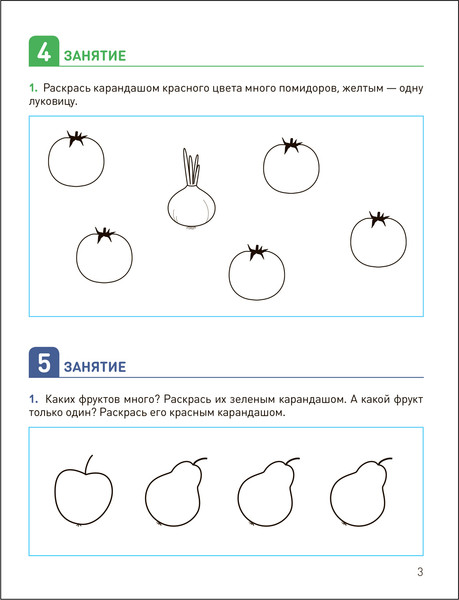 4 ЗАНЯТИЕ

1. Раскрась карандашом красного цвета много помидоров, желтым — одну луковицу.

5 ЗАНЯТИЕ

1. Каких фруктов много? Раскрась их зеленым карандашом. А какой фрукт только один? Раскрась его красным карандашом.

3