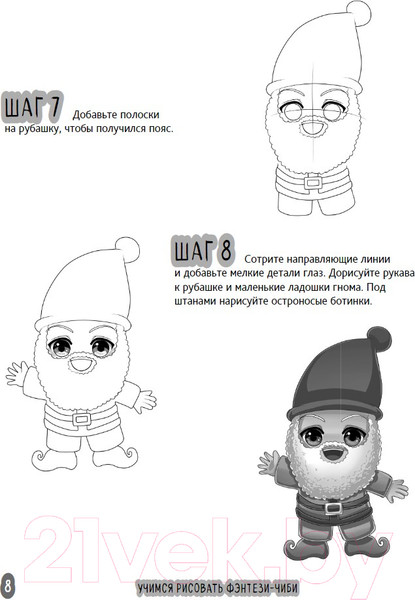 ШАГ 7 Добавьте полоски на рубашку, чтобы получился пояс.

ШАГ 8 Сотрите направляющие линии и добавьте мелкие детали глаз. Дорисуйте рукава к рубашке и маленькие ладошки гнома. Под штанами нарисуйте остроносые ботинки.

21vek.by

8

УЧИМСЯ РИСОВАТЬ ФЭНТЕЗИ-ЧИБИ