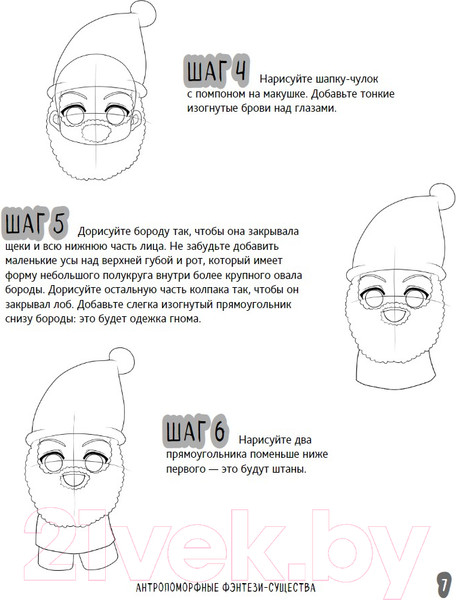 ШАГ 4 Нарисуйте шапку-чулок с помпоном на макушке. Добавьте тонкие изогнутые брови над глазами.

ШАГ 5 Дорисуйте бороду так, чтобы она закрывала щеки и всю нижнюю часть лица. Не забудьте добавить маленькие усы над верхней губой и рот, который имеет форму небольшого полукруга внутри более крупного овала бороды. Дорисуйте остальную часть колпака так, чтобы он закрывал лоб. Добавьте слегка изогнутый прямоугольник снизу бороды: это будет одежка гнома.

ШАГ 6 Нарисуйте два прямоугольника поменьше ниже первого — это будут штаны.

21vek.by

АНТРОПОМОРФНЫЕ ФЭНТЕЗИ-СУЩЕСТВА

7