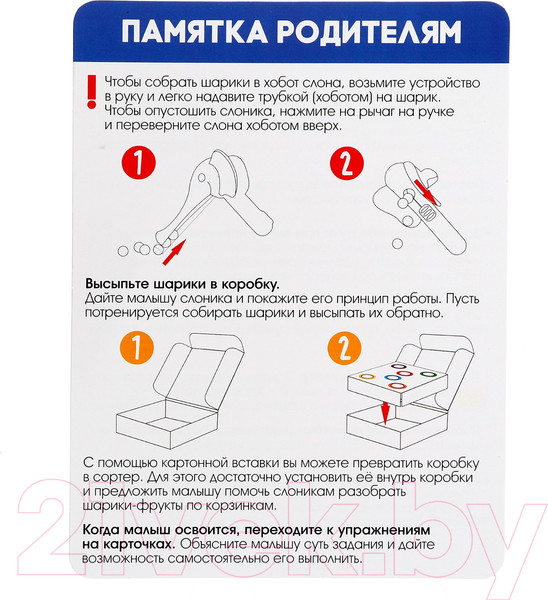 ПАМЯТКА РОДИТЕЛЯМ

!

Чтобы собрать шарики в хобот слона, возьмите устройство в руку и легко надавите трубкой (хоботом) на шарик. Чтобы опустошить слоника, нажмите на рычаг на ручке и переверните слона хоботом вверх.

1

2

Высыпьте шарики в коробку.
Дайте малышу слоника и покажите его принцип работы. Пусть потренируется собирать шарики и высыпать их обратно.

1

2

С помощью картонной вставки вы можете превратить коробку в сортер. Для этого достаточно установить её внутрь коробки и предложить малышу помочь слоникам разобрать шарики-фрукты по корзинкам.

Когда малыш освоится, переходите к упражнениям на карточках. Объясните малышу суть задания и дайте возможность самостоятельно его выполнить.

21vek.by