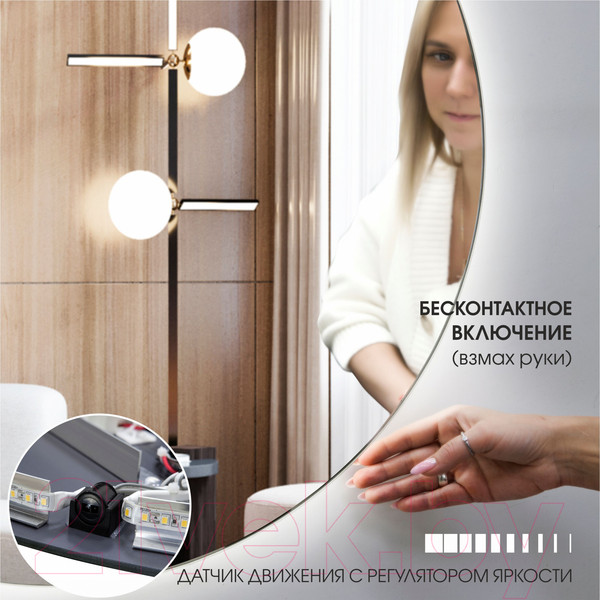 БЕСКОНТАКТНОЕ ВКЛЮЧЕНИЕ
(взмах руки)

21vek.by

ДАТЧИК ДВИЖЕНИЯ С РЕГУЛЯТОРОМ ЯРКОСТИ