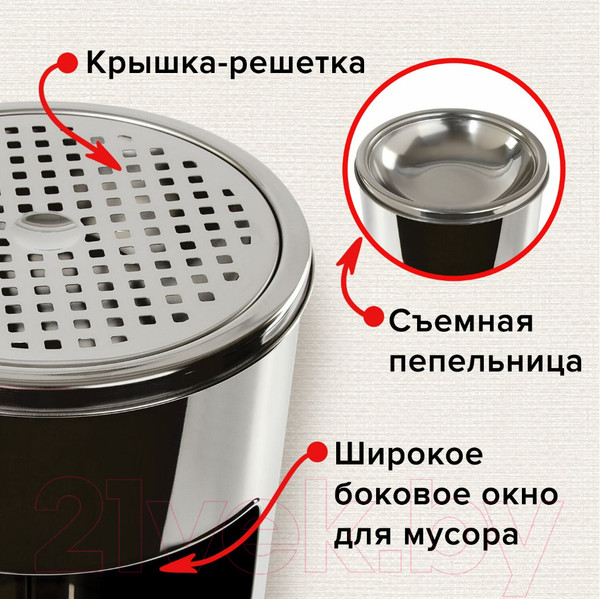 Крышка-решетка

Съемная пепельница

Широкое боковое окно для мусора

21vek.by