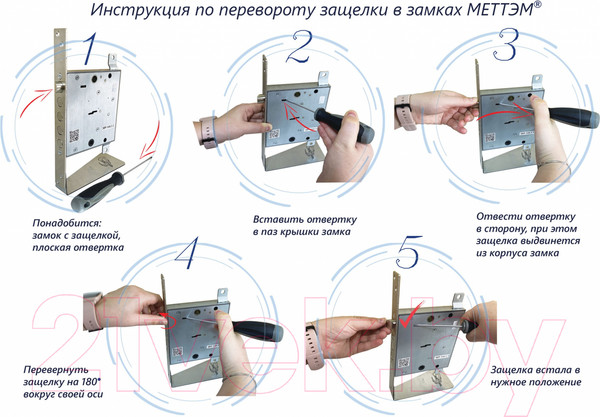 Инструкция по перевороту защелки в замках МЕТТЭМ®

1

Понадобится: замок с защелкой, плоская отвертка

2

Вставить отвертку в паз крышки замка

3

Отвести отвертку в сторону, при этом защелка выдвинется из корпуса замка

4

Перевернуть защелку на 180° вокруг своей оси

5

Защелка встала в нужное положение

21vek.by