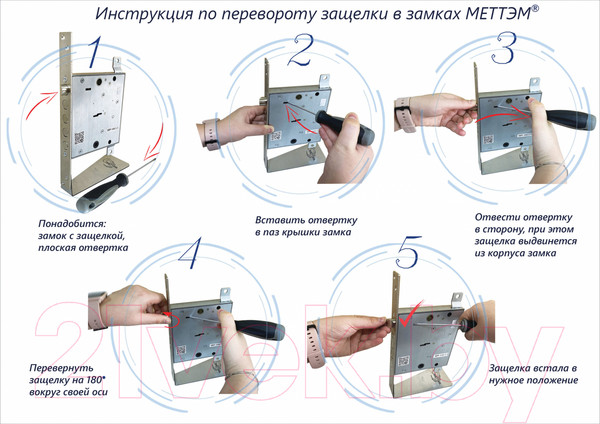 Инструкция по перевороту защелки в замках МЕТТЭМ®

1

Понадобится: замок с защелкой, плоская отвертка

2

Вставить отвертку в паз крышки замка

3

Отвести отвертку в сторону, при этом защелка выдвинется из корпуса замка

4

Перевернуть защелку на 180° вокруг своей оси

5

Защелка встала в нужное положение

21vek.by