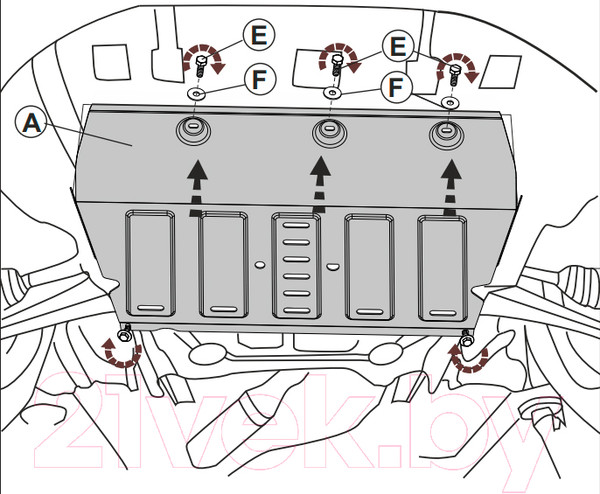 E
E
F
F
A
21vek.by