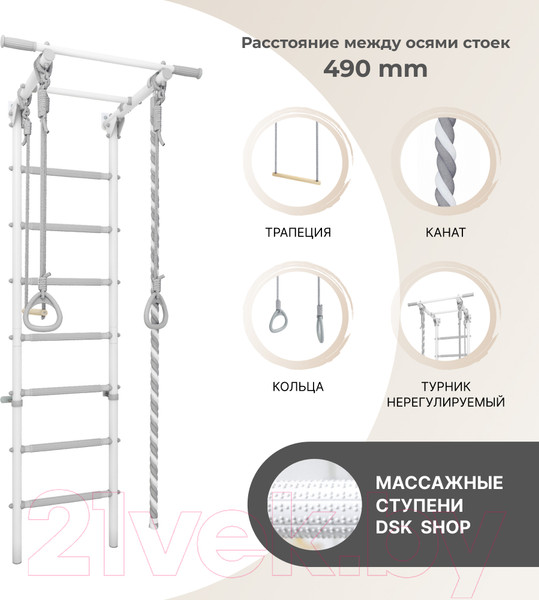 Расстояние между осями стоек
490 mm

ТРАПЕЦИЯ

КАНАТ

КОЛЬЦА

ТУРНИК НЕРЕГУЛИРУЕМЫЙ

МАССАЖНЫЕ СТУПЕНИ DSK SHOP

21vek.by