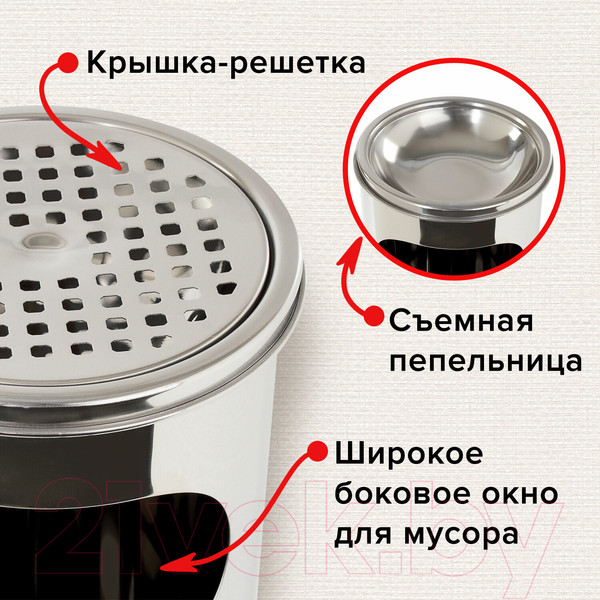 Крышка-решетка

Съемная пепельница

Широкое боковое окно для мусора

21vek.by