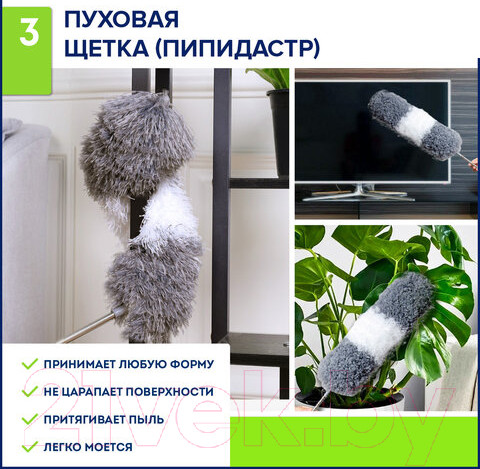 3

ПУХОВАЯ ЩЕТКА (ПИПИДАСТР)

ПРИНИМАЕТ ЛЮБУЮ ФОРМУ

НЕ ЦАРАПАЕТ ПОВЕРХНОСТИ

ПРИТЯГИВАЕТ ПЫЛЬ

ЛЕГКО МОЕТСЯ

21vek.by