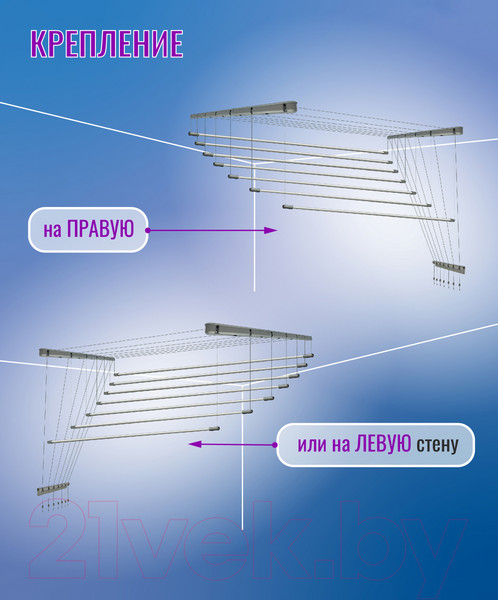 КРЕПЛЕНИЕ

на ПРАВУЮ

или на ЛЕВУЮ стену

21vek.by