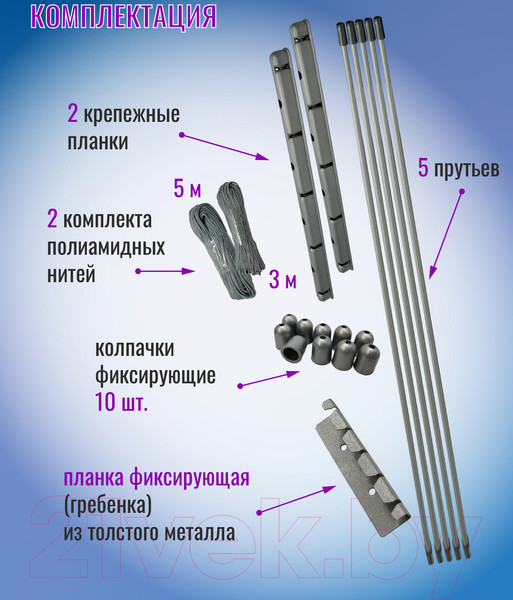 КОМПЛЕКТАЦИЯ

2 крепежные планки

5 прутьев

5 м

2 комплекта полиамидных нитей

3 м

колпачки фиксирующие 10 шт.

планка фиксирующая (гребенка) из толстого металла

21vek.by