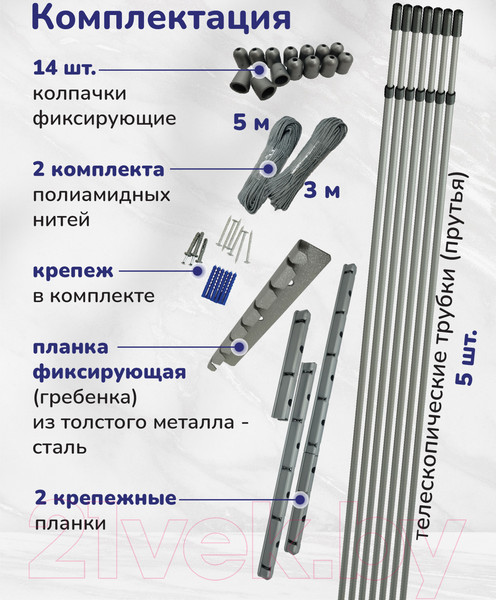 Комплектация

14 шт.
колпачки фиксирующие

5 м

2 комплекта
полиамидных нитей

3 м

крепеж
в комплекте

планка фиксирующая
(гребенка)
из толстого металла - сталь

2 крепежные
планки

телескопические трубки (прутья)
5 шт.

21vek.by