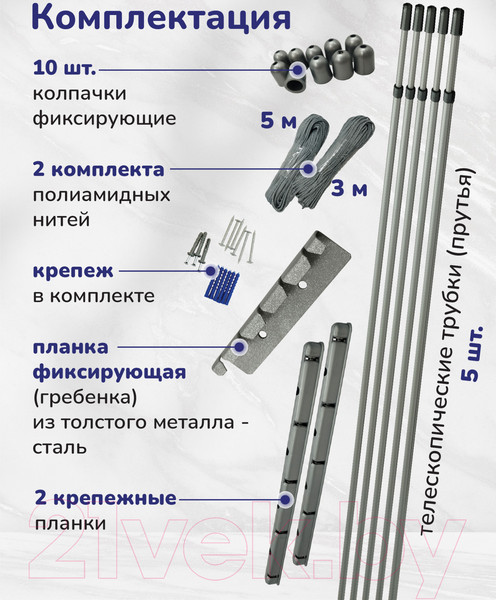 Комплектация

10 шт. колпачки фиксирующие

5 м

2 комплекта полиамидных нитей

3 м

крепеж в комплекте

планка фиксирующая (гребенка) из толстого металла - сталь

2 крепежные планки

телескопические трубки (прутья)
5 шт.

21vek.by