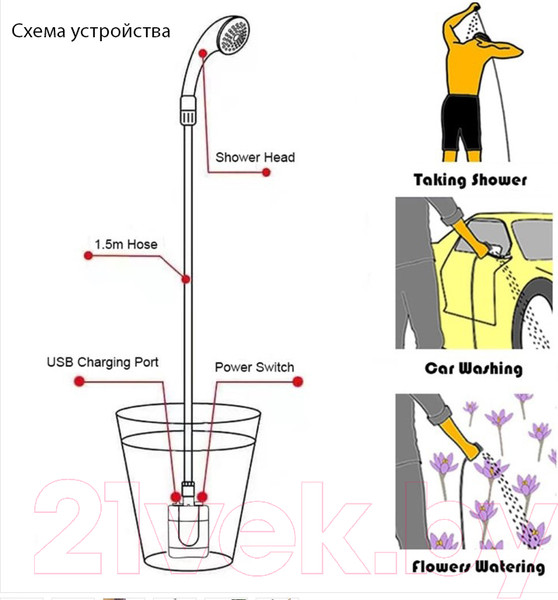 Схема устройства

Shower Head

1.5m Hose

USB Charging Port

Power Switch

Taking Shower

Car Washing

Flowers Watering

21vek.by