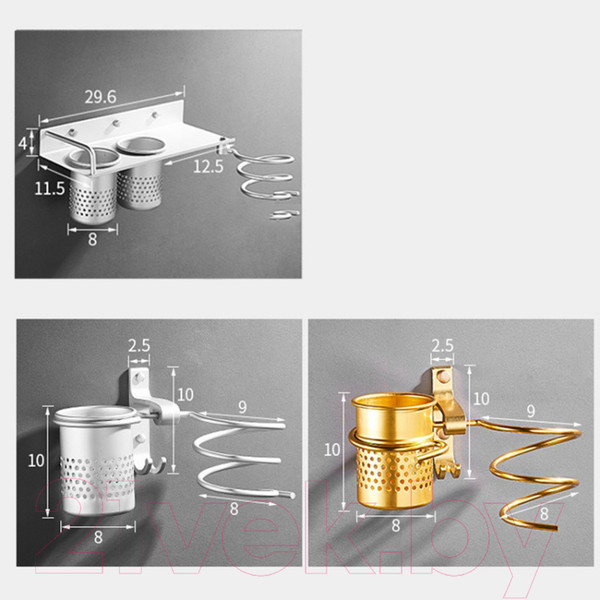 29.6
4
12.5
11.5
8

2.5
10
9
10
8
8

2.5
10
9
10
8
8

21vek.by