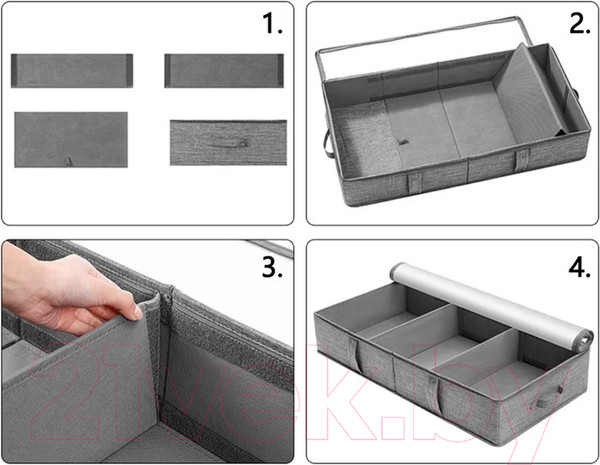 1.

2.

3.

4.

21vek.by