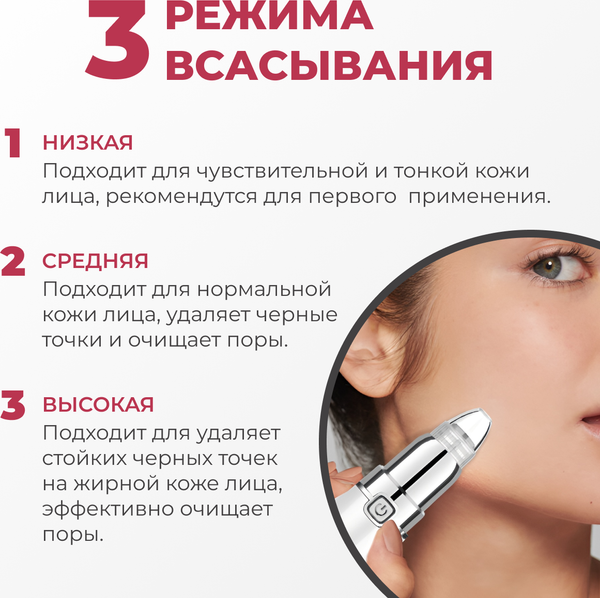 3 РЕЖИМА ВСАСЫВАНИЯ

1 НИЗКАЯ
Подходит для чувствительной и тонкой кожи лица, рекомендутся для первого применения.

2 СРЕДНЯЯ
Подходит для нормальной кожи лица, удаляет черные точки и очищает поры.

3 ВЫСОКАЯ
Подходит для удаляет стойких черных точек на жирной коже лица, эффективно очищает поры.