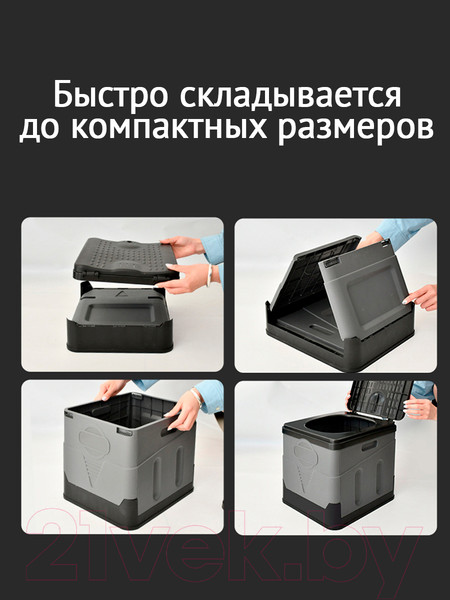 Быстро складывается до компактных размеров

21vek.by