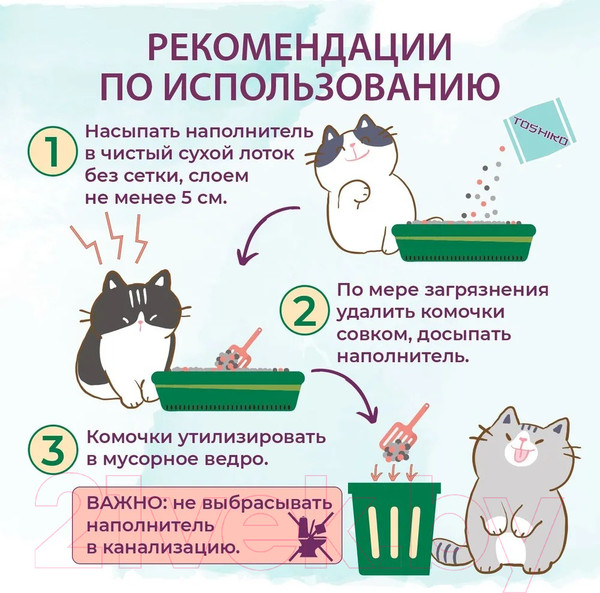 РЕКОМЕНДАЦИИ ПО ИСПОЛЬЗОВАНИЮ

1 Насыпать наполнитель в чистый сухой лоток без сетки, слоем не менее 5 см.

TOSHIKO

2 По мере загрязнения удалить комочки совком, досыпать наполнитель.

3 Комочки утилизировать в мусорное ведро.

ВАЖНО: не выбрасывать наполнитель в канализацию.

21vek.by