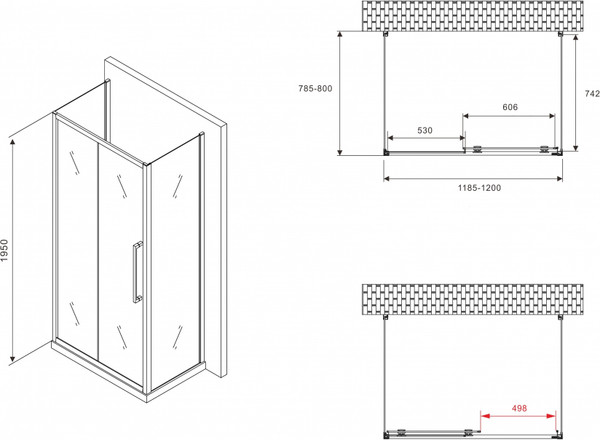 1950

785-800

742

606

530

1185-1200

498