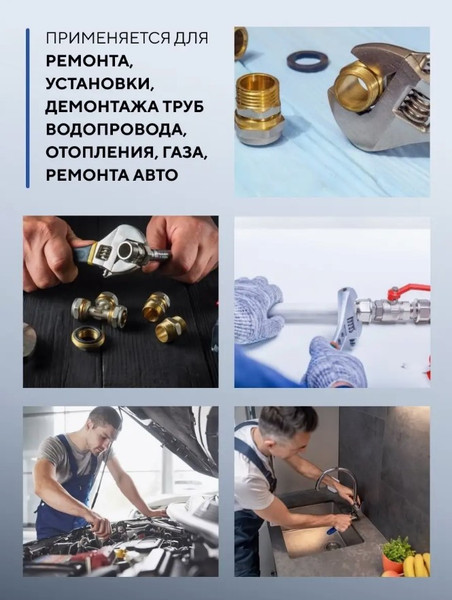 ПРИМЕНЯЕТСЯ ДЛЯ
РЕМОНТА,
УСТАНОВКИ,
ДЕМОНТАЖА ТРУБ
ВОДОПРОВОДА,
ОТОПЛЕНИЯ, ГАЗА,
РЕМОНТА АВТО