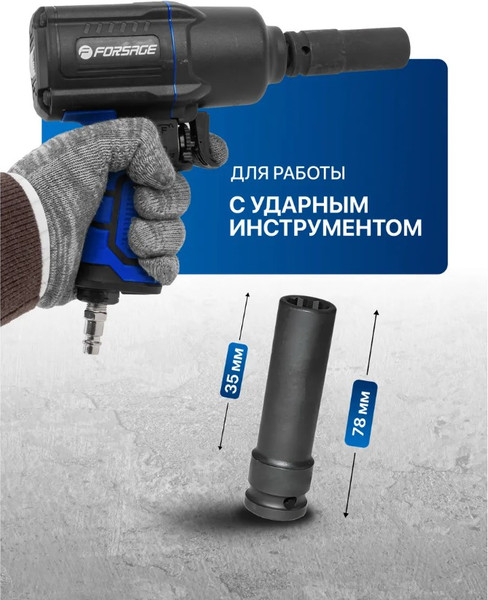 FORSAGE

ДЛЯ РАБОТЫ

С УДАРНЫМ ИНСТРУМЕНТОМ

35 мм

78 мм