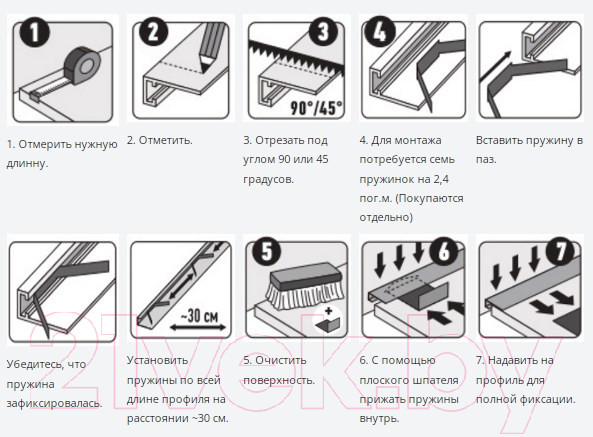 1

1. Отмерить нужную длинну.

2

2. Отметить.

3

90°/45°

3. Отрезать под углом 90 или 45 градусов.

4

4. Для монтажа потребуется семь пружинок на 2,4 пог.м. (Покупаются отдельно)

Вставить пружину в паз.

Убедитесь, что пружина зафиксировалась.

~30 см

Установить пружины по всей длине профиля на расстоянии ~30 см.

5

5. Очистить поверхность.

6

6. С помощью плоского шпателя прижать пружины внутрь.

7

7. Надавить на профиль для полной фиксации.

21vek.by