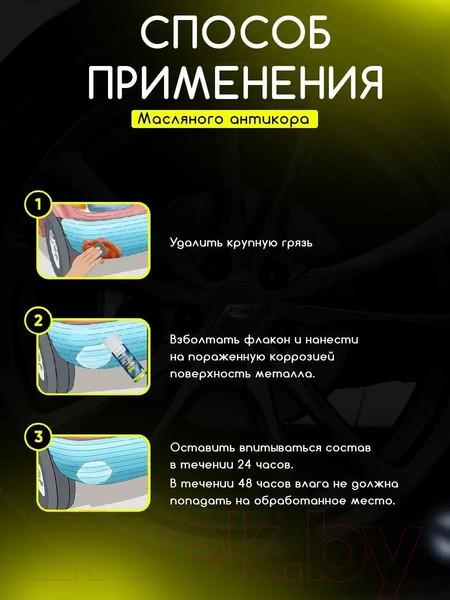 СПОСОБ ПРИМЕНЕНИЯ

Масляного антикора

1

Удалить крупную грязь

2

Взболтать флакон и нанести на пораженную коррозией поверхность металла.

3

Оставить впитываться состав в течении 24 часов.
В течении 48 часов влага не должна попадать на обработанное место.

21vek.by