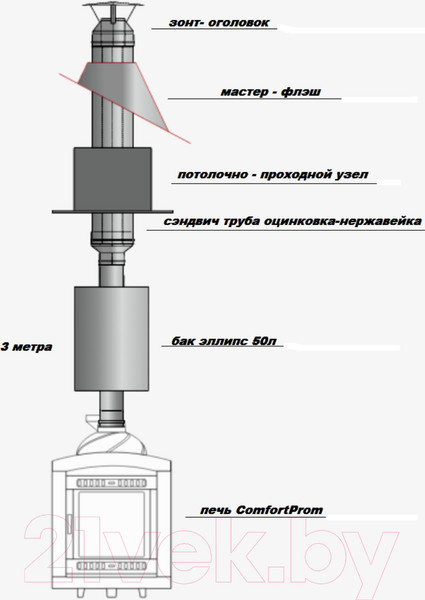 зонт- оголовок

мастер - флэш

потолочно - проходной узел

сэндвич труба оцинковка-нержавейка

3 метра

бак эллипс 50л

печь ComfortProm

21vek.by