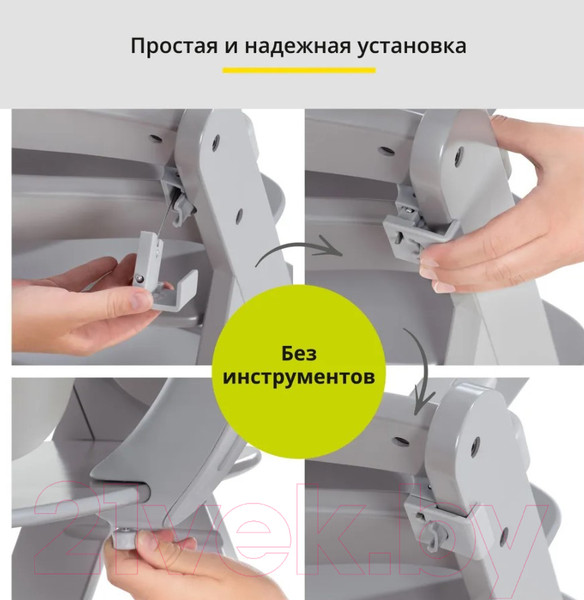 Простая и надежная установка

Без инструментов

21vek.by