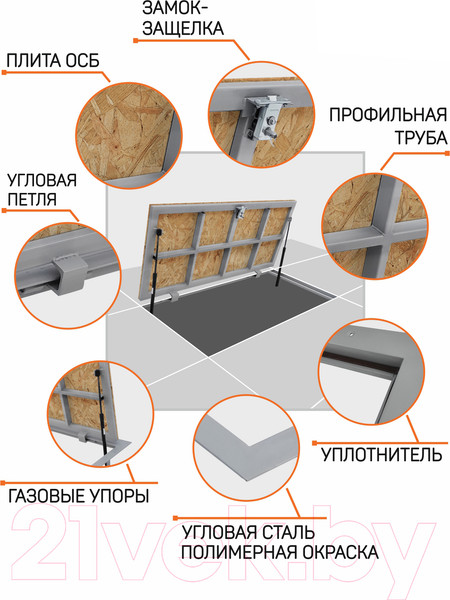 ЗАМОК-ЗАЩЕЛКА

ПЛИТА ОСБ

ПРОФИЛЬНАЯ ТРУБА

УГЛОВАЯ ПЕТЛЯ

УПЛОТНИТЕЛЬ

ГАЗОВЫЕ УПОРЫ

УГЛОВАЯ СТАЛЬ
ПОЛИМЕРНАЯ ОКРАСКА

21vek.by