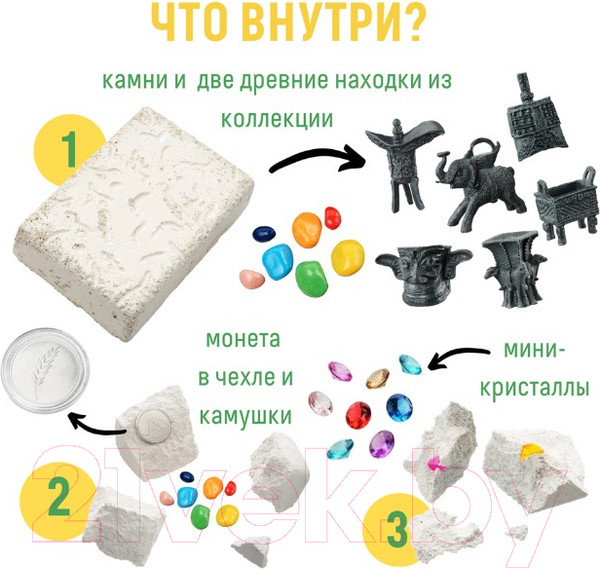 ЧТО ВНУТРИ?

камни и две древние находки из коллекции

1

монета в чехле и камушки

мини-кристаллы

2

3

21vek.by