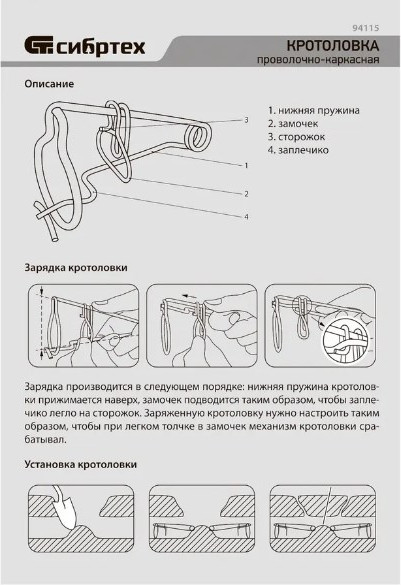 94115

сибртех

КРОТОЛОВКА
проволочно-каркасная

Описание

3
1
2
4

1. нижняя пружина
2. замочек
3. сторожок
4. заплечико

Зарядка кротоловки

Зарядка производится в следующем порядке: нижняя пружина кротоловки прижимается наверх, замочек подводится таким образом, чтобы заплечико легло на сторожок. Заряженную кротоловку нужно настроить таким образом, чтобы при легком толчке в замочек механизм кротоловки срабатывал.

Установка кротоловки