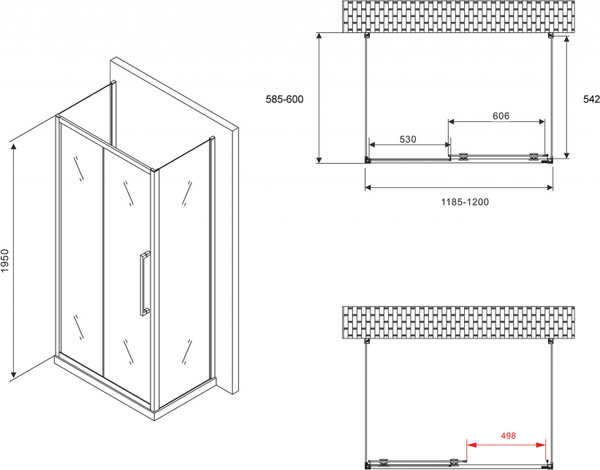 1950

585-600

542

606

530

1185-1200

498