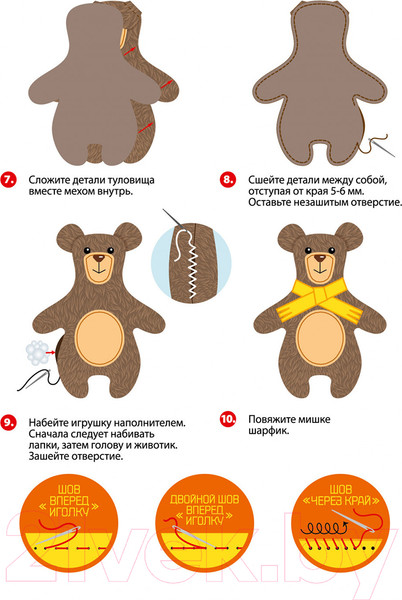 7. Сложите детали туловища вместе мехом внутрь.

8. Сшейте детали между собой, отступая от края 5-6 мм. Оставьте незашитым отверстие.

9. Набейте игрушку наполнителем. Сначала следует набивать лапки, затем голову и животик. Зашейте отверстие.

10. Повяжите мишке шарфик.

ШОВ «ВПЕРЕД ИГОЛКУ»

ДВОЙНОЙ ШОВ «ВПЕРЕД ИГОЛКУ»

ШОВ «ЧЕРЕЗ КРАЙ»

21vek.by