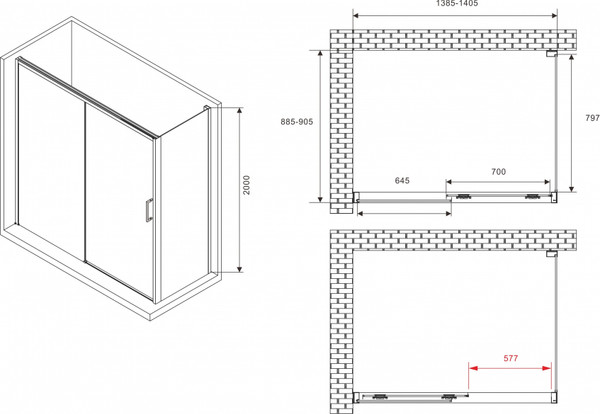 2000

1385-1405

885-905

797

645

700

577