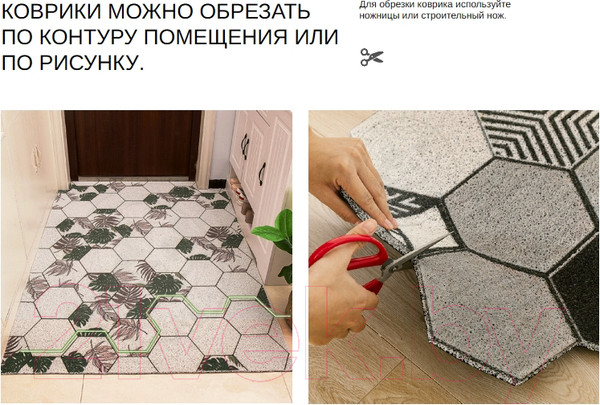 КОВРИКИ МОЖНО ОБРЕЗАТЬ ПО КОНТУРУ ПОМЕЩЕНИЯ ИЛИ ПО РИСУНКУ.

Для обрезки коврика используйте ножницы или строительный нож.

21vek.by